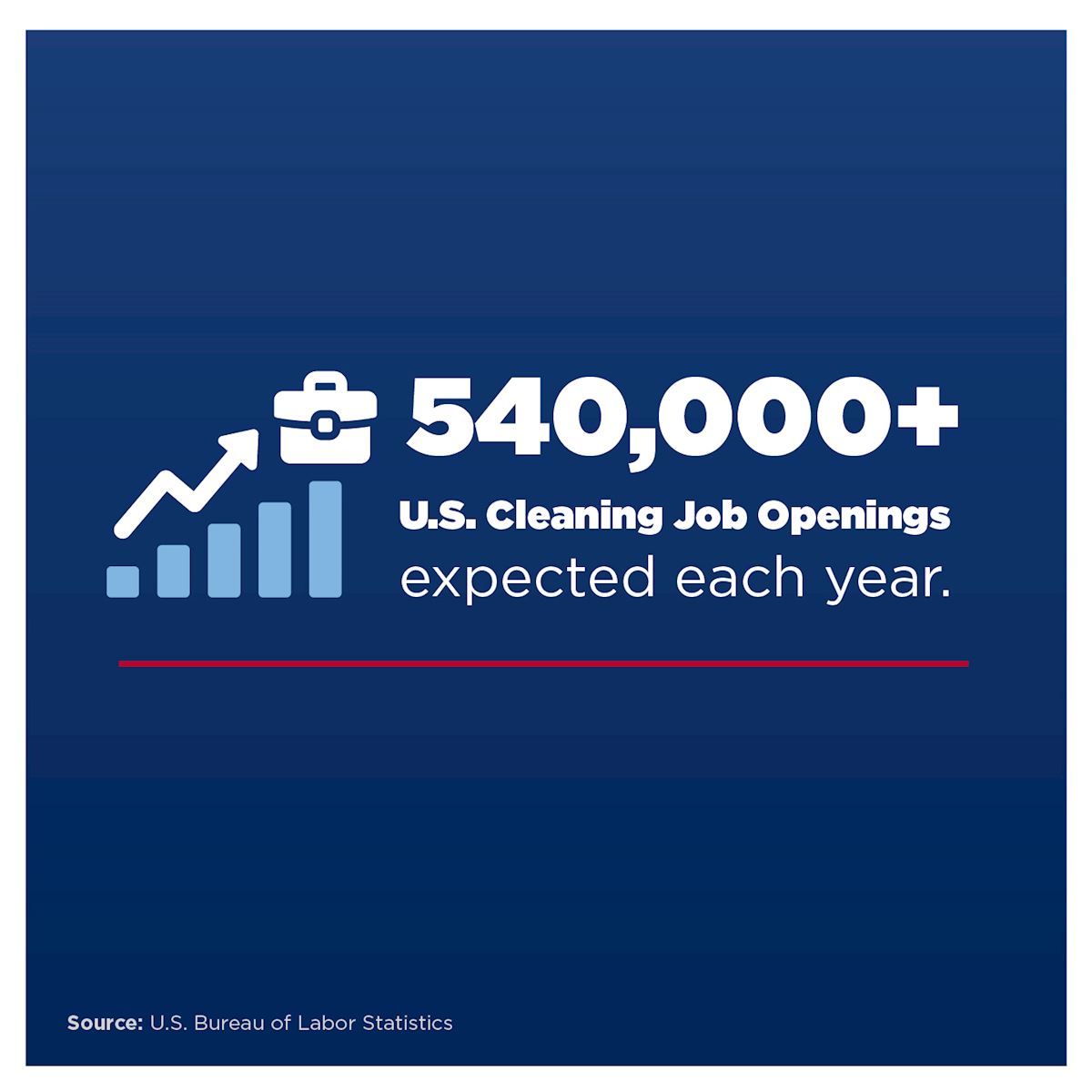 540,000+
U.S. Cleaning Job Openings
expected each year.

Source: U.S. Bureau of Labor Statistics